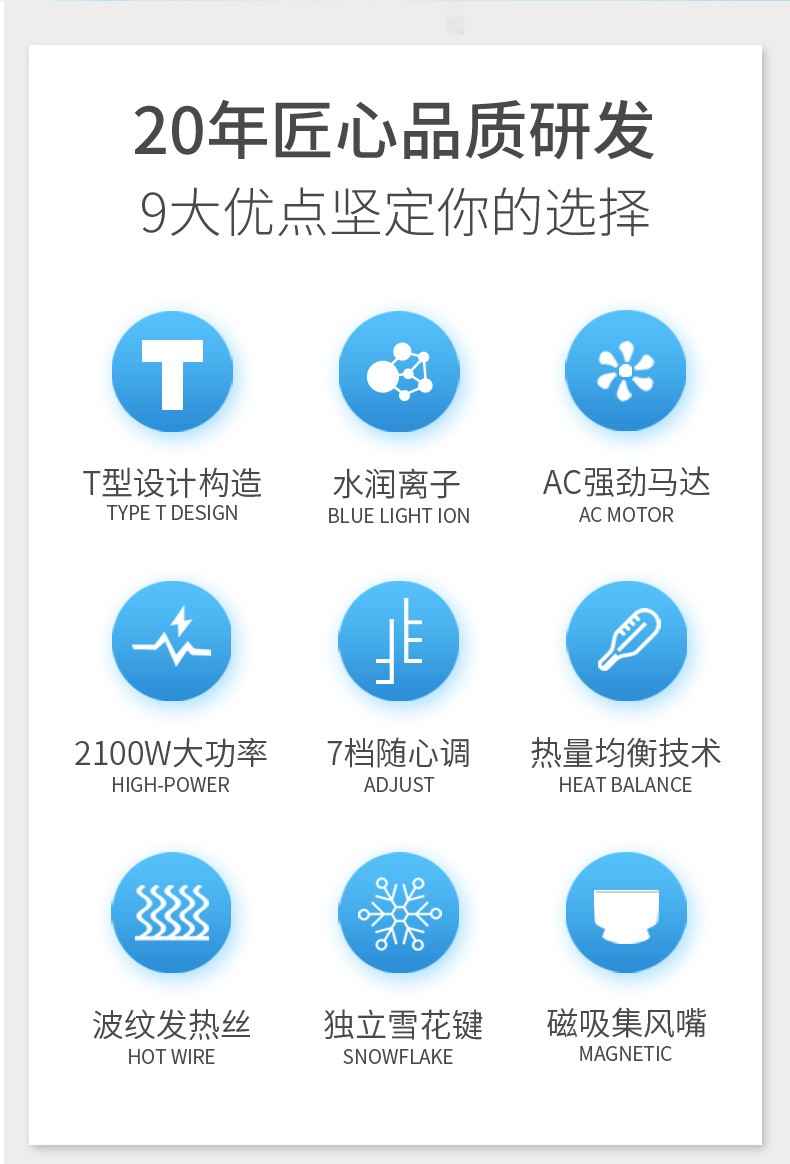 20年匠心品质研发
9大优点坚定你的选择

T型设计构造
TYPE T DESIGN

水润离子
BLUE LIGHT ION

AC强劲马达
AC MOTOR

2100W大功率
HIGH-POWER

7档随心调
ADJUST

热量均衡技术
HEAT BALANCE

波纹发热丝
HOT WIRE

独立雪花键
SNOWFLAKE

磁吸集风嘴
MAGNETIC