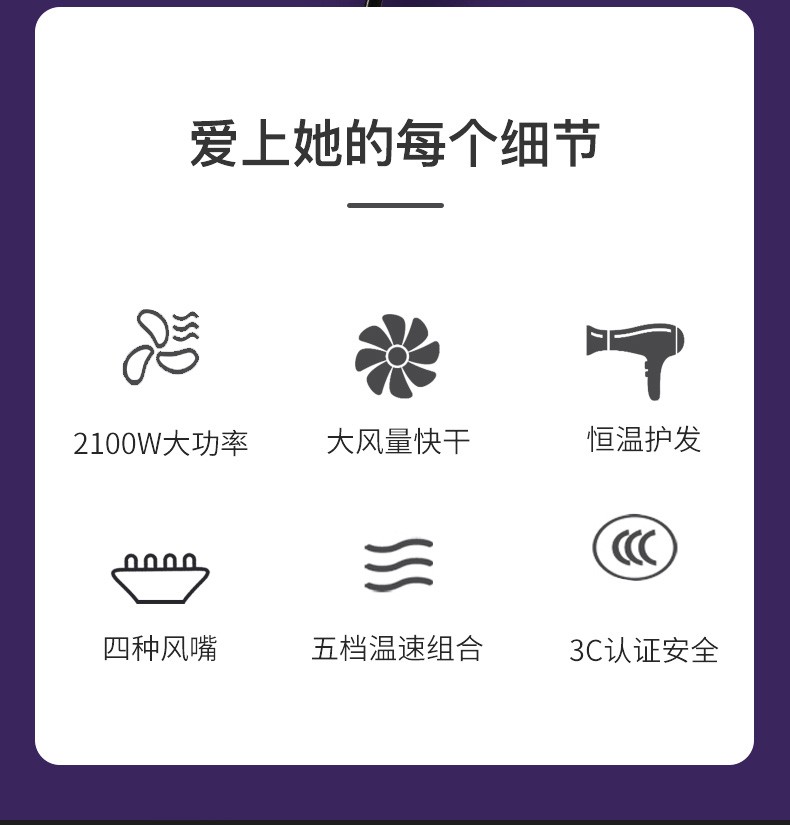 爱上她的每个细节

2100W大功率

大风量快干

恒温护发

四种风嘴

五档温速组合

3C认证安全