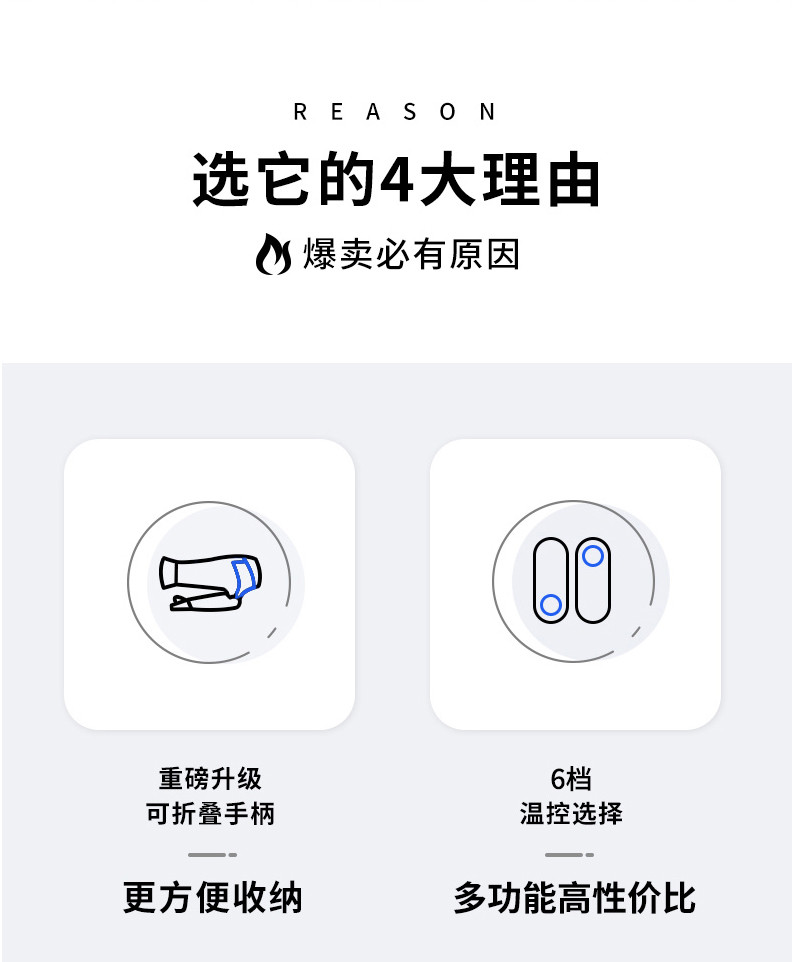 REASON

选它的4大理由

爆卖必有原因

重磅升级
可折叠手柄

更方便收纳

6档
温控选择

多功能高性价比