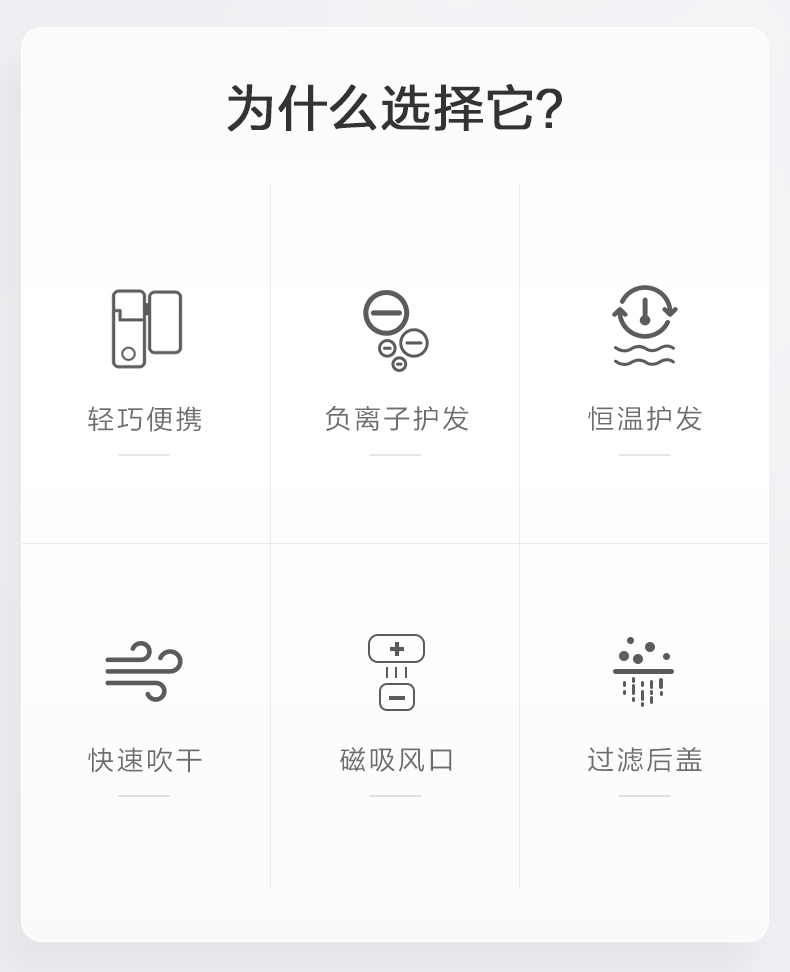 为什么选择它?

轻巧便携

负离子护发

恒温护发

快速吹干

磁吸风口

过滤后盖