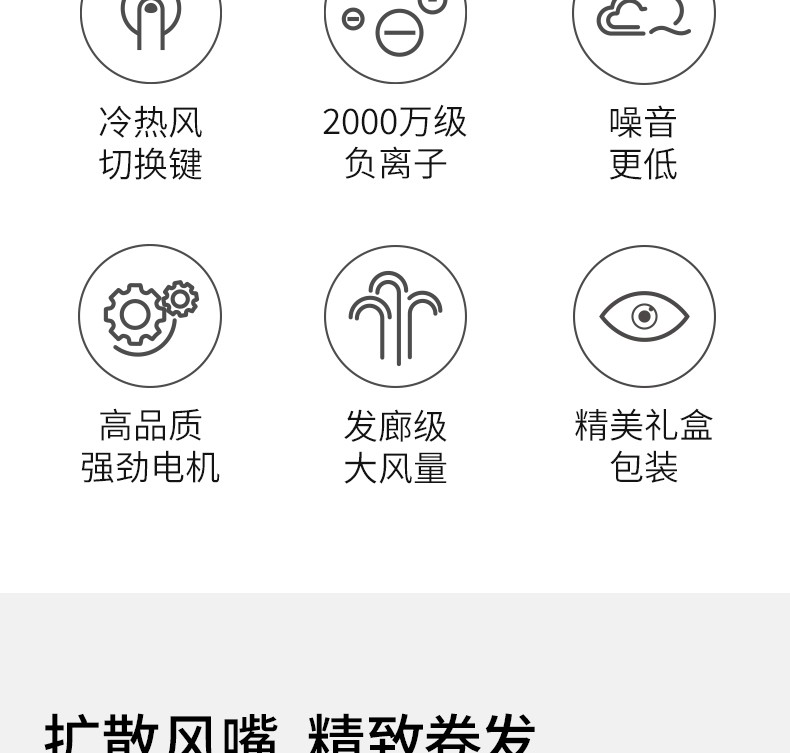 冷热风
切换键

2000万级
负离子

噪音
更低

高品质
强劲电机

发廊级
大风量

精美礼盒
包装

扩散风嘴 精致卷发