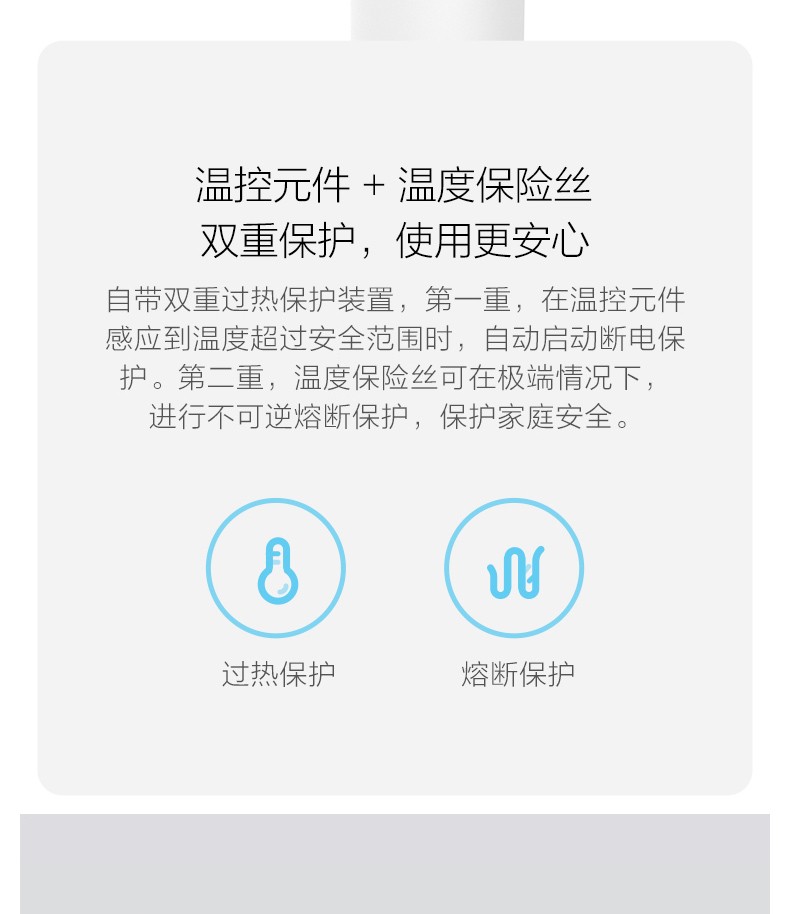 温控元件 + 温度保险丝
双重保护，使用更安心

自带双重过热保护装置，第一重，在温控元件感应到温度超过安全范围时，自动启动断电保护。第二重，温度保险丝可在极端情况下，进行不可逆熔断保护，保护家庭安全。

过热保护

熔断保护