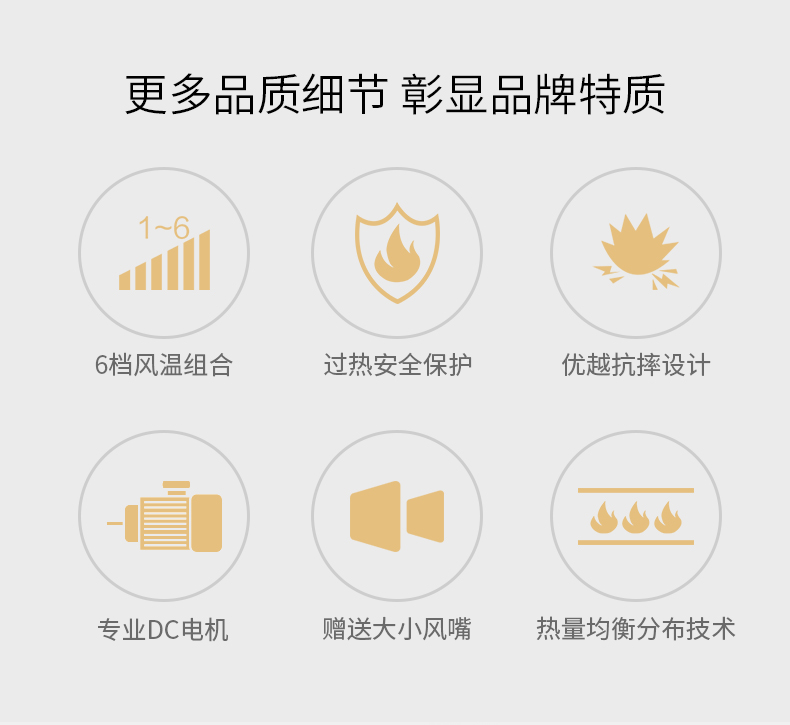 更多品质细节 彰显品牌特质

1~6

6档风温组合

过热安全保护

优越抗摔设计

专业DC电机

赠送大小风嘴

热量均衡分布技术