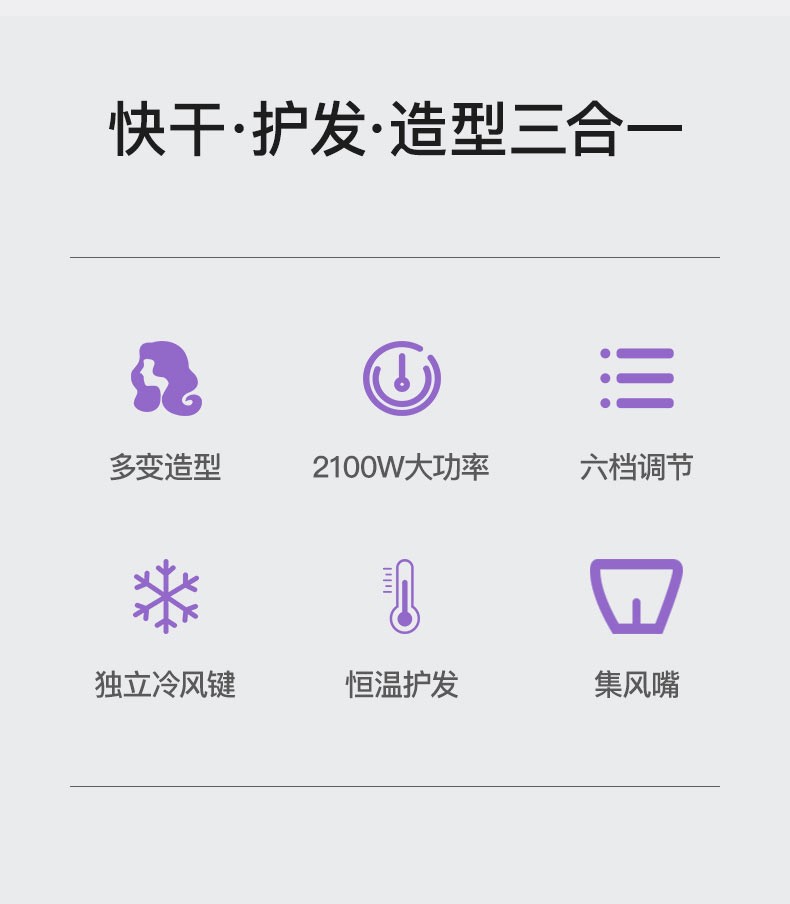 快干·护发·造型三合一

多变造型

2100W大功率

六档调节

独立冷风键

恒温护发

集风嘴