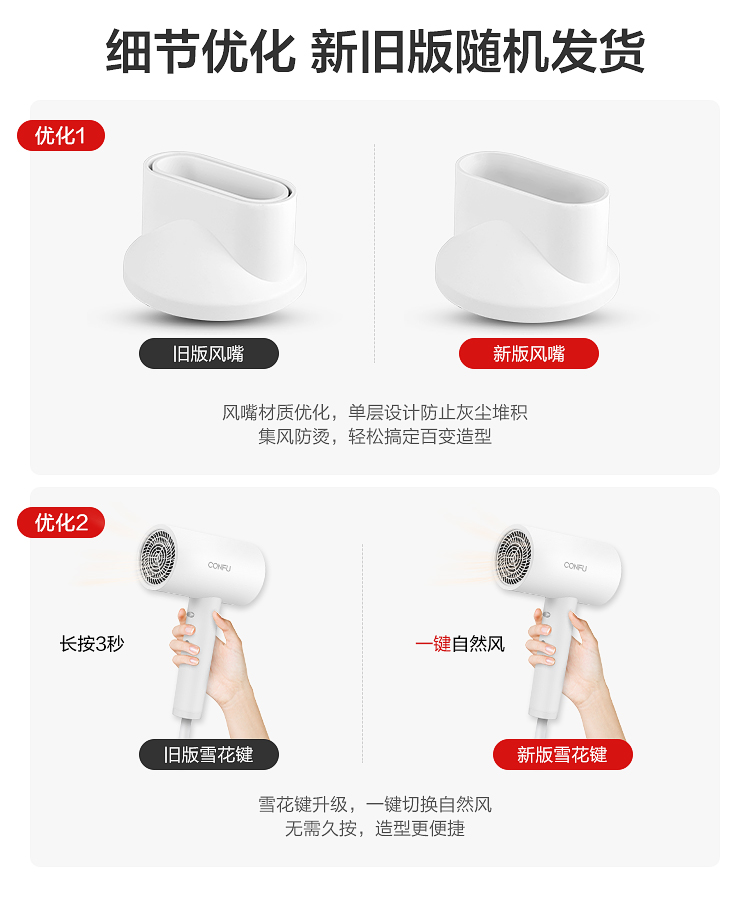 细节优化 新旧版随机发货

优化1

旧版风嘴

新版风嘴

风嘴材质优化，单层设计防止灰尘堆积
集风防烫，轻松搞定百变造型

优化2

CONFU

长按3秒

旧版雪花键

CONFU

一键自然风

新版雪花键

雪花键升级，一键切换自然风
无需久按，造型更便捷