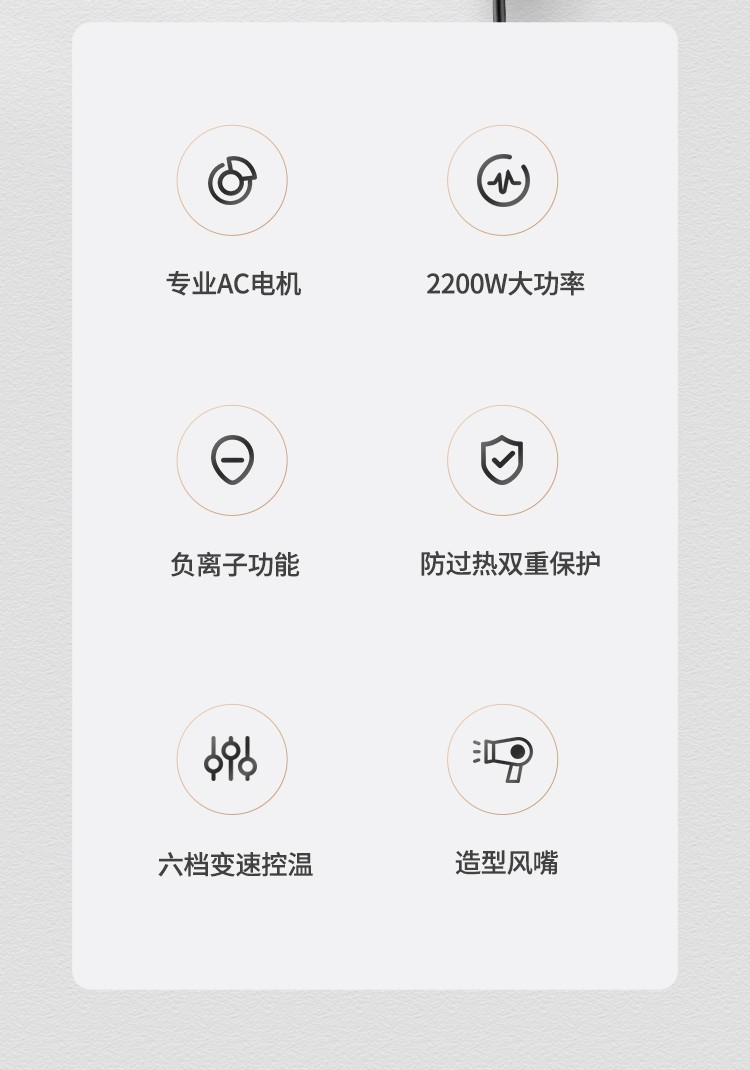 专业AC电机

2200W大功率

负离子功能

防过热双重保护

六档变速控温

造型风嘴