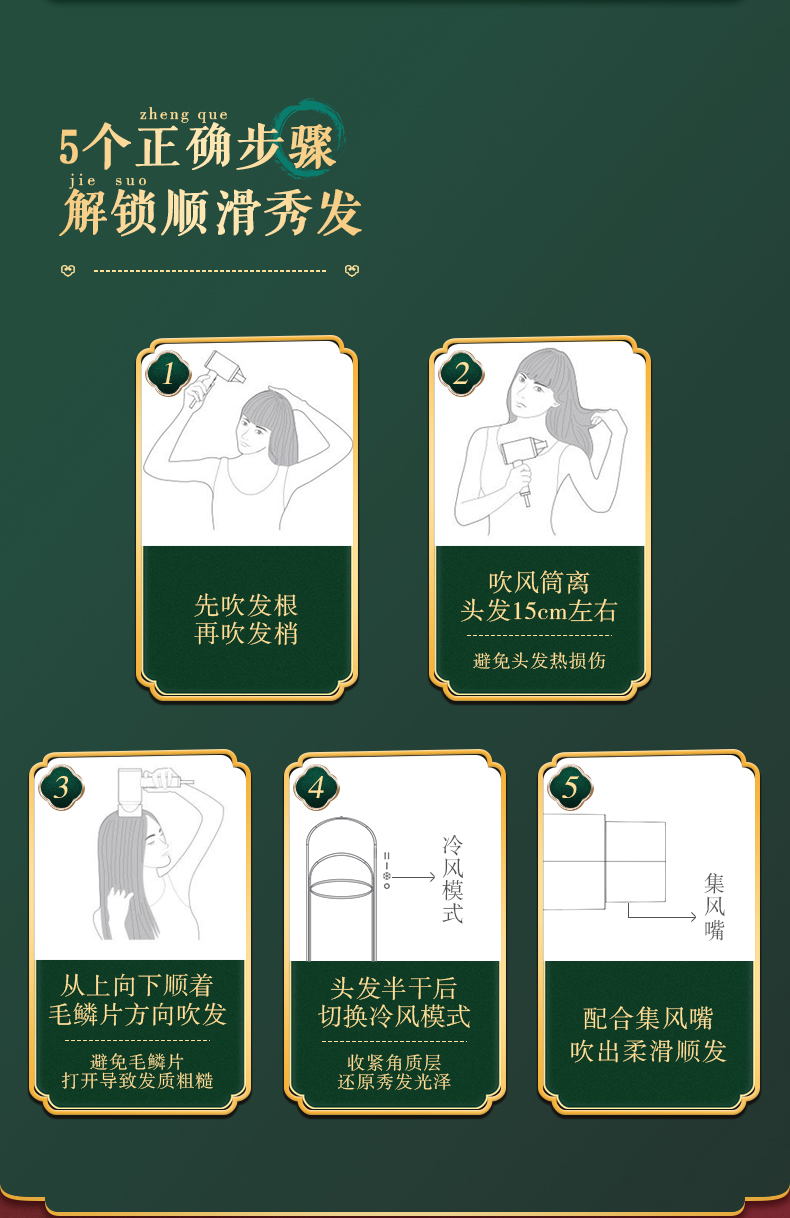 zheng que
5个正确步骤
jie suo
解锁顺滑秀发

1
先吹发根
再吹发梢

2
吹风筒离
头发15cm左右
避免头发热损伤

3
从上向下顺着
毛鳞片方向吹发
避免毛鳞片
打开导致发质粗糙

4
冷风模式
头发半干后
切换冷风模式
收紧角质层
还原秀发光泽

5
集风嘴
配合集风嘴
吹出柔滑顺发